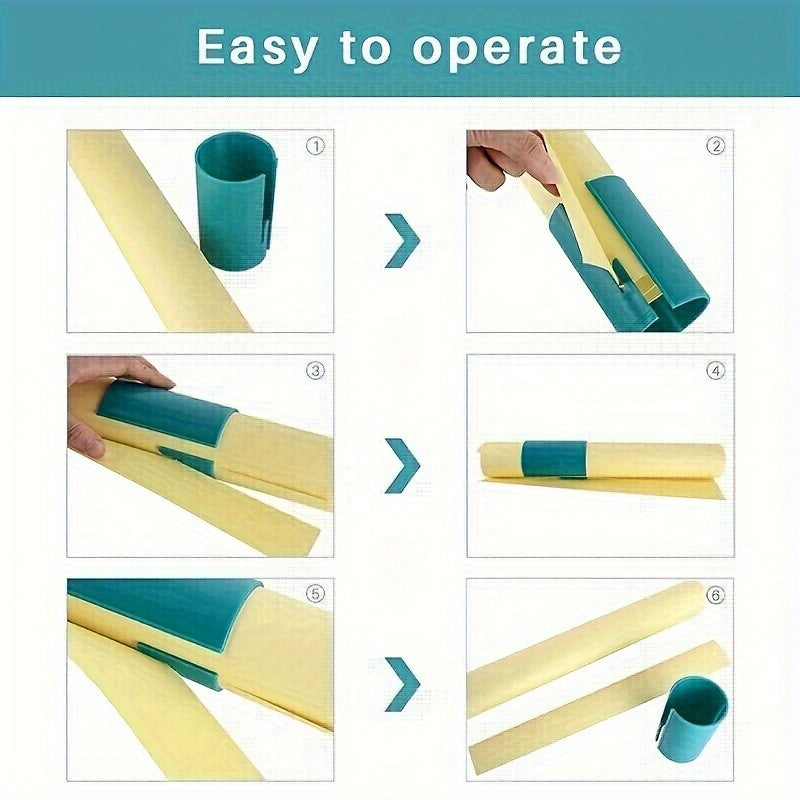 Easy to operate

①

②

③

④

⑤

⑥